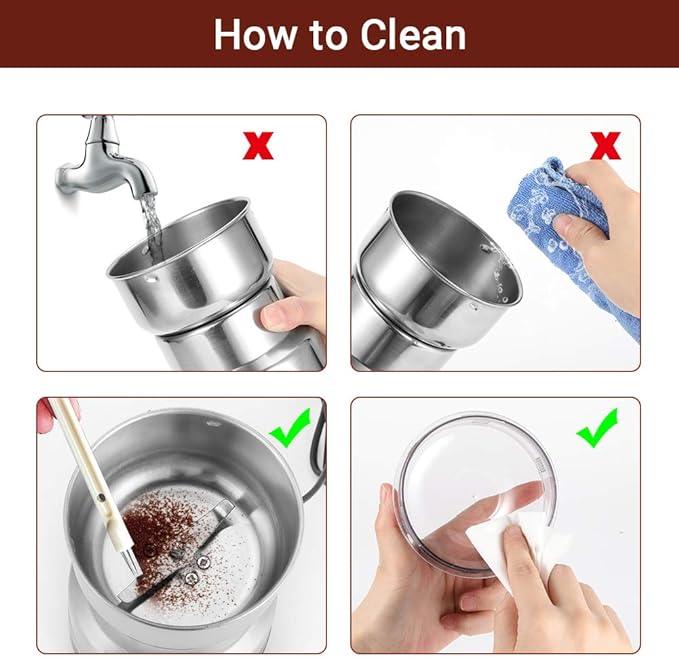 How to Clean