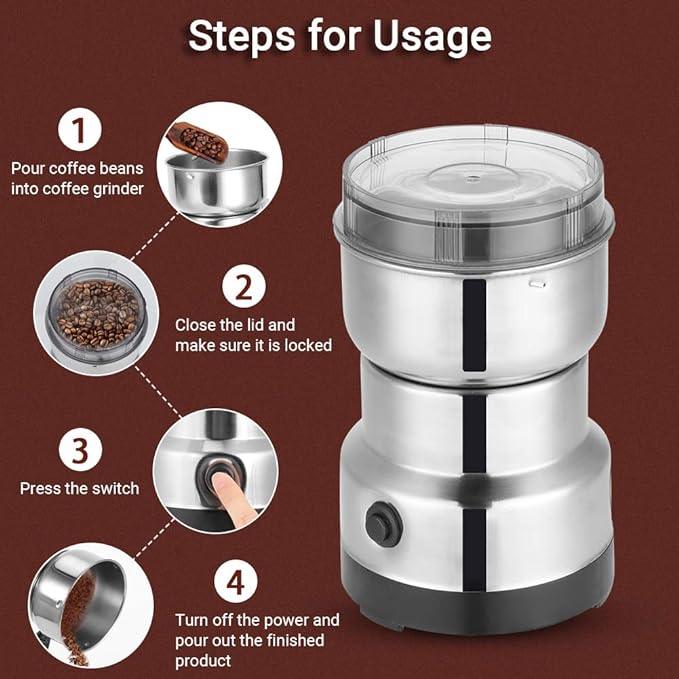 Steps for Usage

1

Pour coffee beans into coffee grinder

2

Close the lid and make sure it is locked

3

Press the switch

4

Turn off the power and pour out the finished product