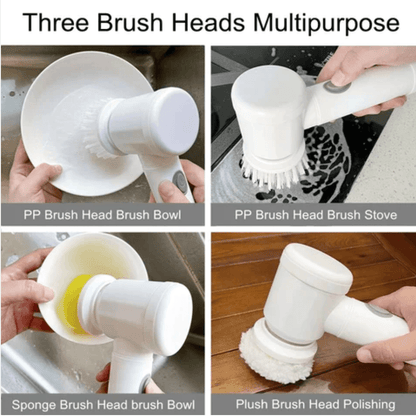 Three Brush Heads Multipurpose

PP Brush Head Brush Bowl

PP Brush Head Brush Stove

Sponge Brush Head brush Bowl

Plush Brush Head Polishing