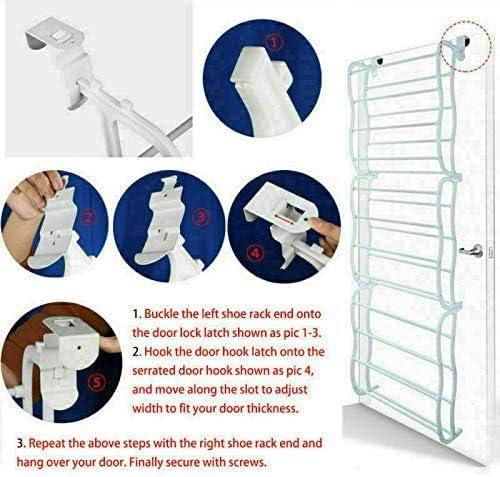 1

2

3

4

5

1. Buckle the left shoe rack end onto the door lock latch shown as pic 1-3.
2. Hook the door hook latch onto the serrated door hook shown as pic 4, and move along the slot to adjust width to fit your door thickness.

3. Repeat the above steps with the right shoe rack end and hang over your door. Finally secure with screws.