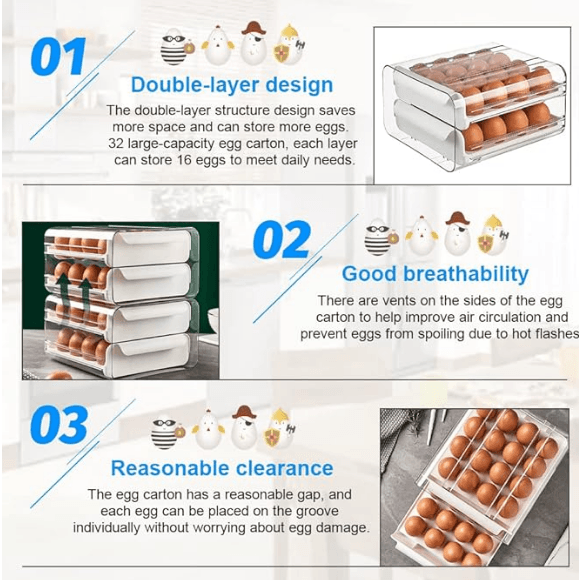 01

Double-layer design

The double-layer structure design saves more space and can store more eggs. 32 large-capacity egg carton, each layer can store 16 eggs to meet daily needs.

02

Good breathability

There are vents on the sides of the egg carton to help improve air circulation and prevent eggs from spoiling due to hot flashes

03

Reasonable clearance

The egg carton has a reasonable gap, and each egg can be placed on the groove individually without worrying about egg damage.